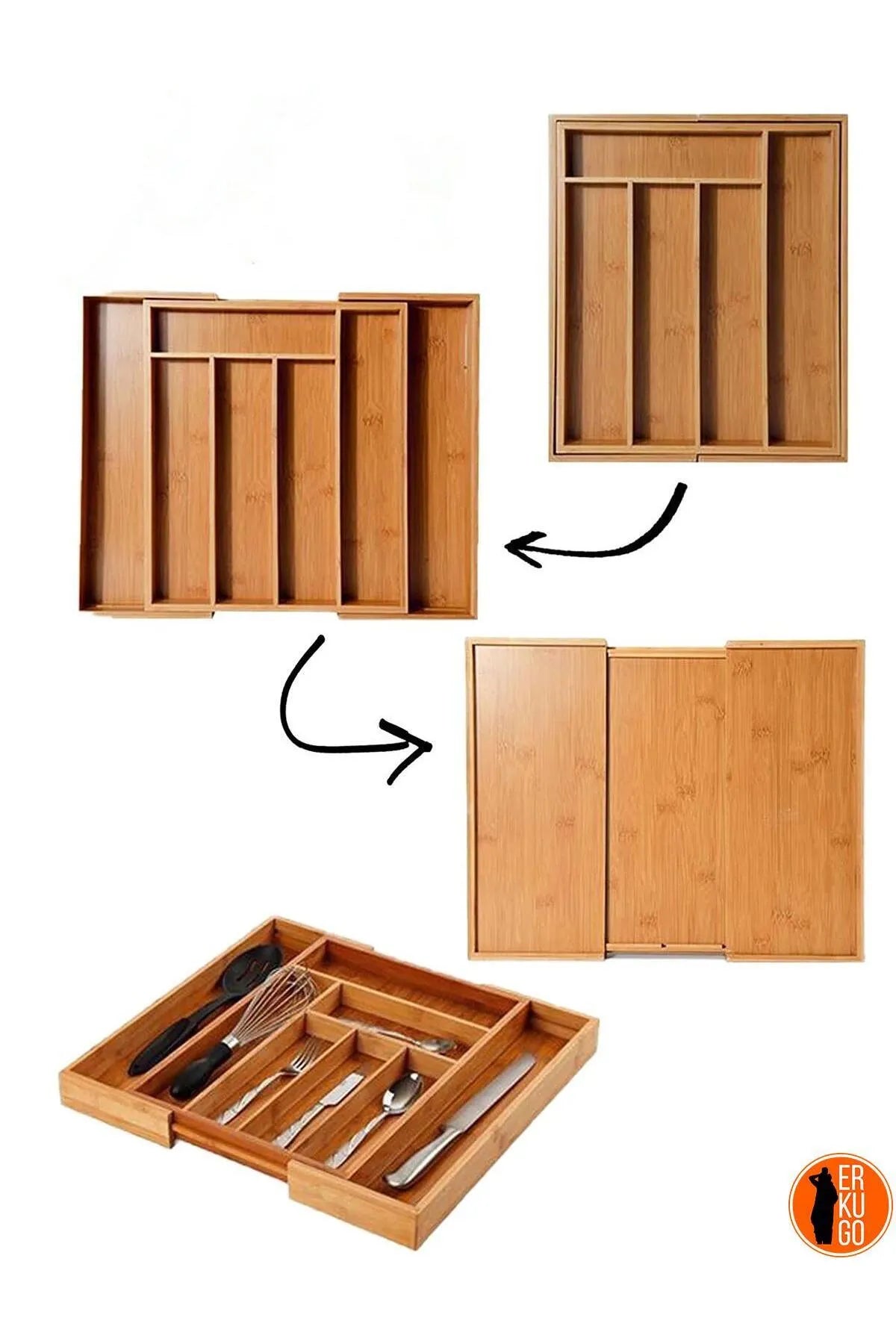 ER
KU
GO